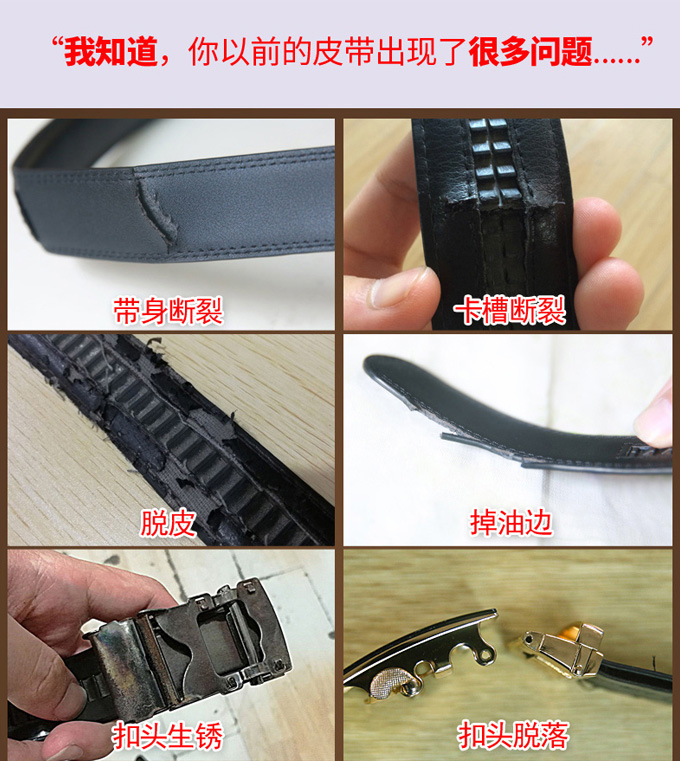 “我知道，你以前的皮带出现了很多问题......”

带身断裂

卡槽断裂

脱皮

掉油边

扣头生锈

扣头脱落